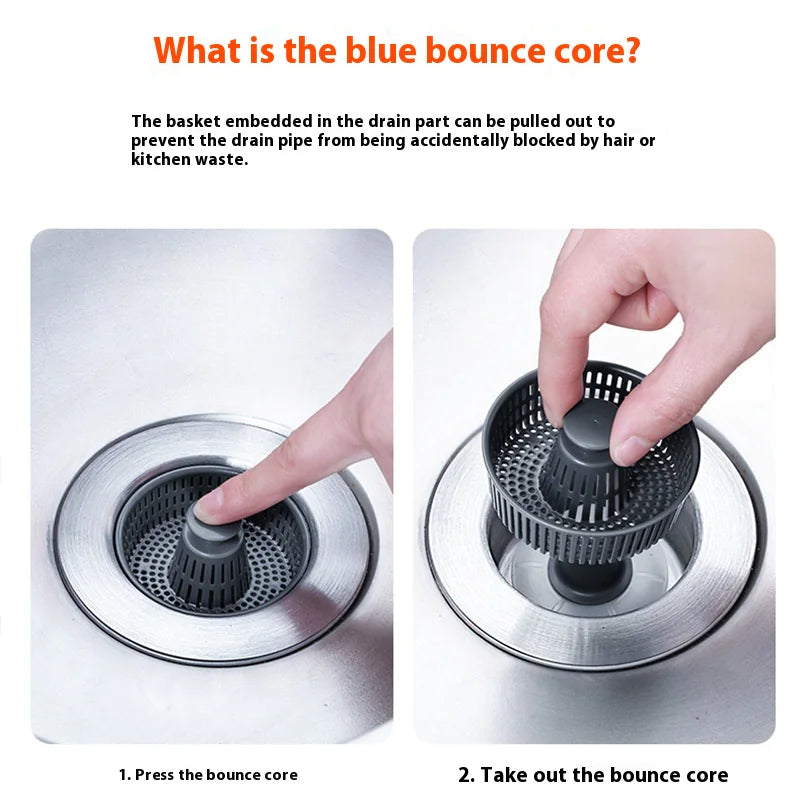 What is the blue bounce core?

The basket embedded in the drain part can be pulled out to prevent the drain pipe from being accidentally blocked by hair or kitchen waste.

1. Press the bounce core

2. Take out the bounce core